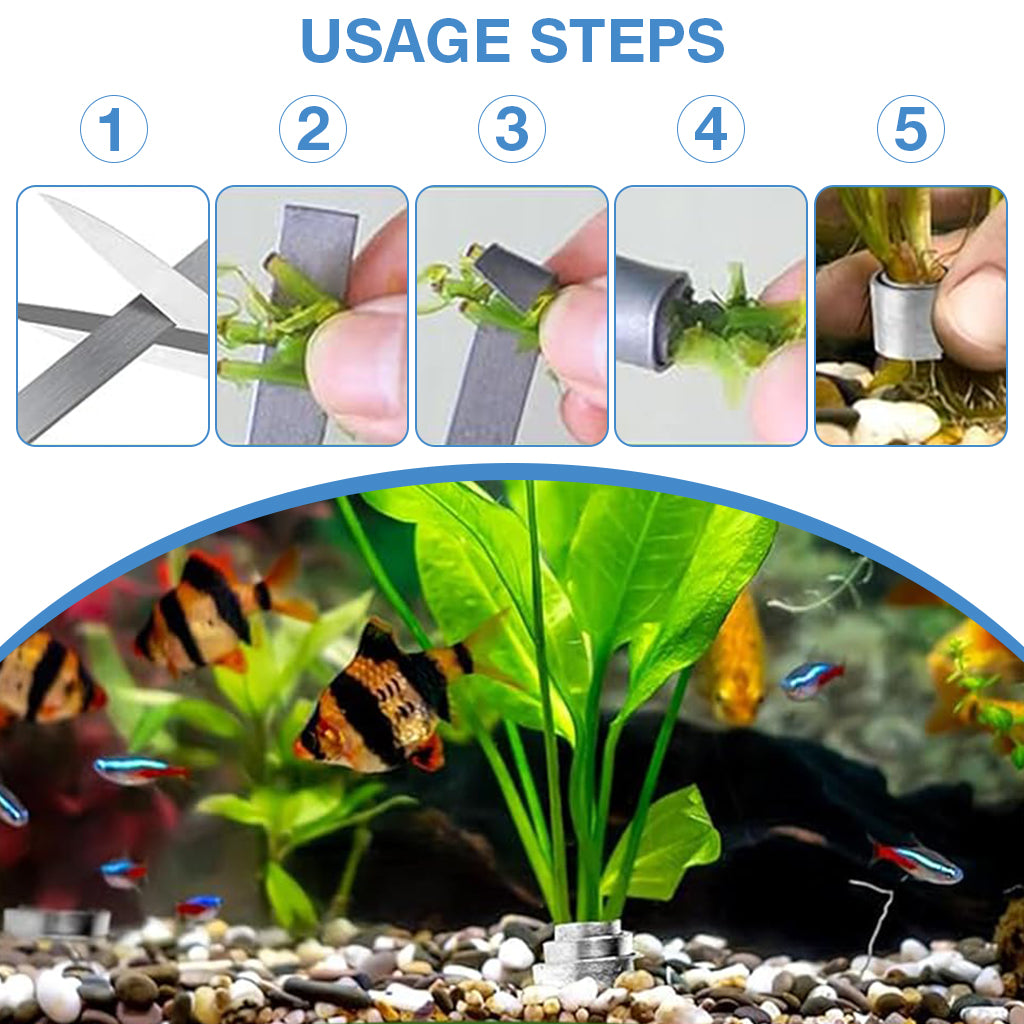 USAGE STEPS

1

2

3

4

5